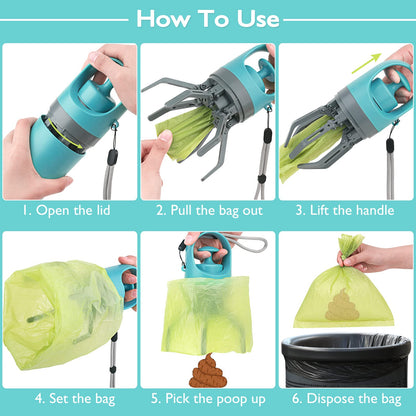 How To Use

1. Open the lid

2. Pull the bag out

3. Lift the handle

4. Set the bag

5. Pick the poop up

6. Dispose the bag